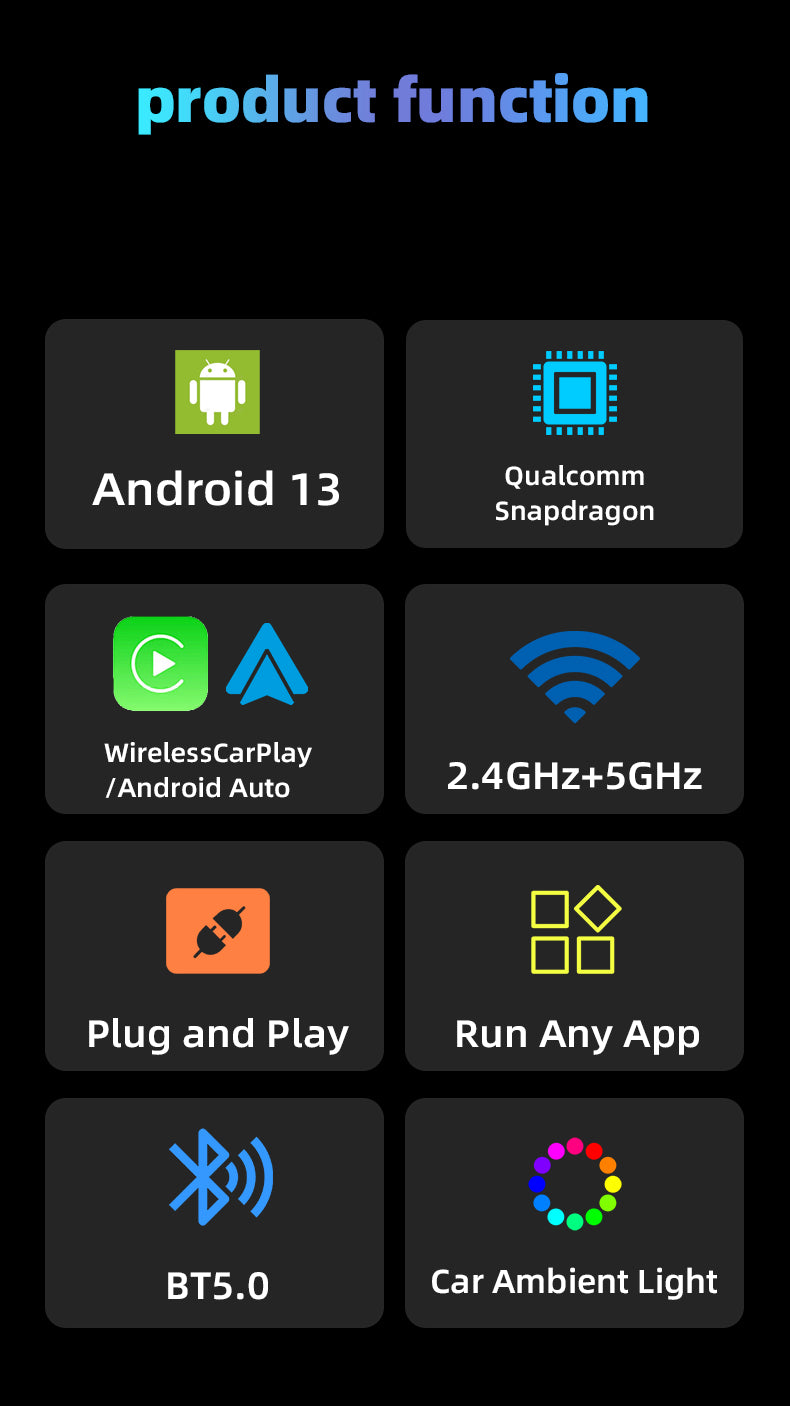 product function

Android 13

Qualcomm
Snapdragon

WirelessCarPlay
/Android Auto

2.4GHz+5GHz

Plug and Play

Run Any App

BT5.0

Car Ambient Light